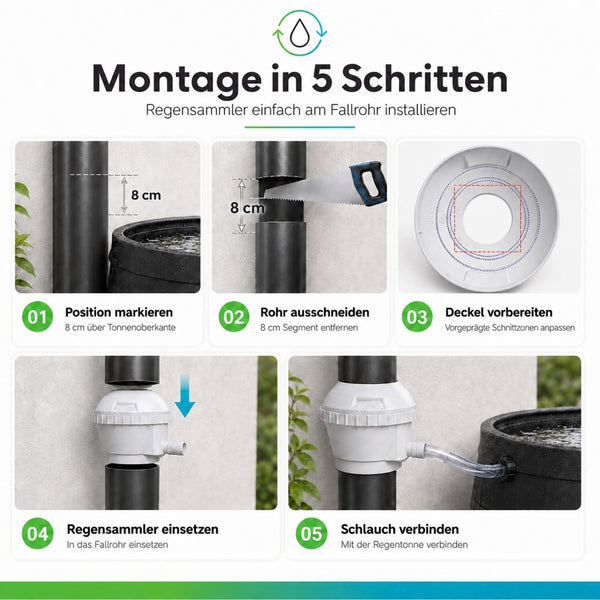 Montage in 5 Schritten

Regensammler einfach am Fallrohr installieren

8 cm

8 cm

01 Position markieren
8 cm über Tonnenoberkante

02 Rohr ausschneiden
8 cm Segment entfernen

03 Deckel vorbereiten
Vorgeprägte Schnittzonen anpassen

04 Regensammler einsetzen
In das Fallrohr einsetzen

05 Schlauch verbinden
Mit der Regentonne verbinden